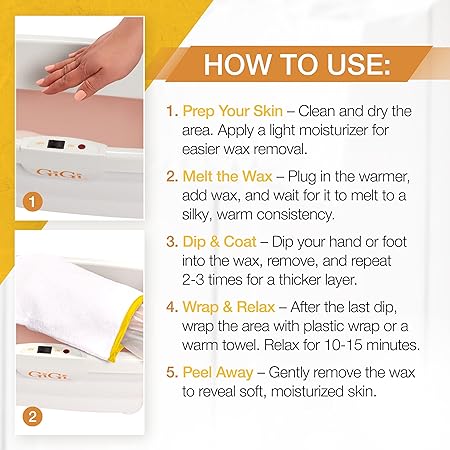 GiGi

1

GiGi

2

HOW TO USE:

1. Prep Your Skin – Clean and dry the area. Apply a light moisturizer for easier wax removal.

2. Melt the Wax – Plug in the warmer, add wax, and wait for it to melt to a silky, warm consistency.

3. Dip & Coat – Dip your hand or foot into the wax, remove, and repeat 2-3 times for a thicker layer.

4. Wrap & Relax – After the last dip, wrap the area with plastic wrap or a warm towel. Relax for 10-15 minutes.

5. Peel Away – Gently remove the wax to reveal soft, moisturized skin.