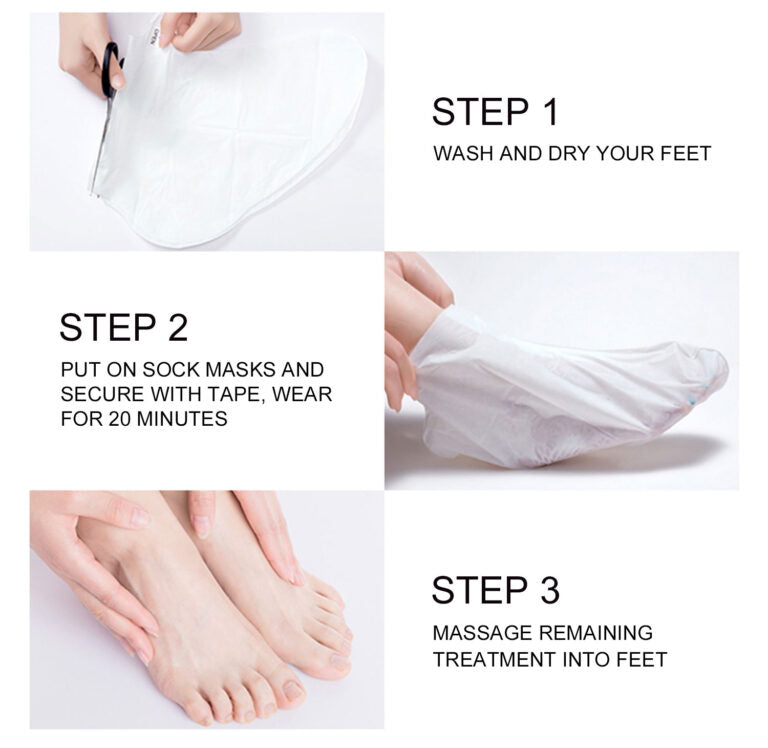 OPEN

STEP 1
WASH AND DRY YOUR FEET

STEP 2
PUT ON SOCK MASKS AND SECURE WITH TAPE, WEAR FOR 20 MINUTES

STEP 3
MASSAGE REMAINING TREATMENT INTO FEET